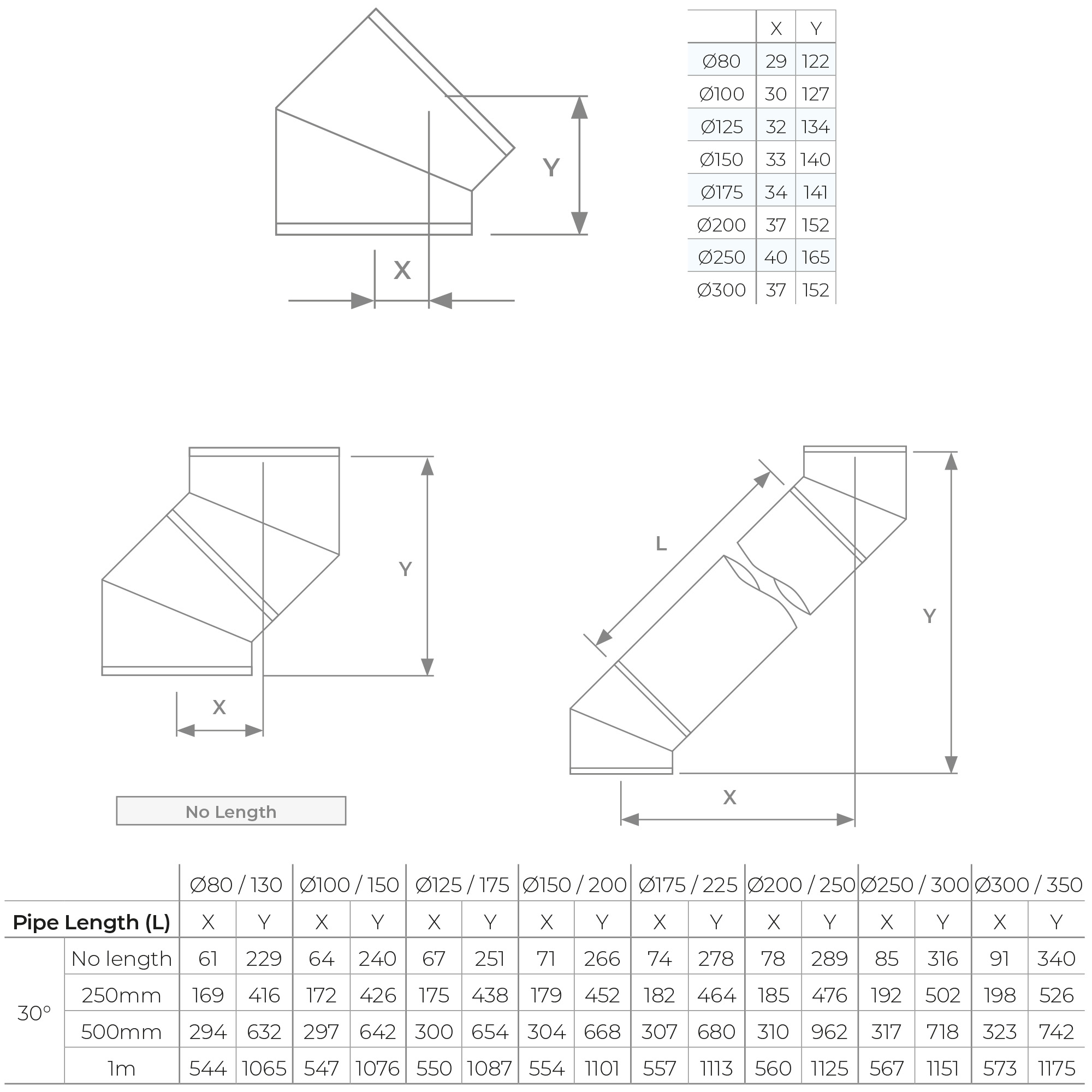 Y

X

| | X | Y |
|---|---|---|
| Ø80 | 29 | 122 |
| Ø100 | 30 | 127 |
| Ø125 | 32 | 134 |
| Ø150 | 33 | 140 |
| Ø175 | 34 | 141 |
| Ø200 | 37 | 152 |
| Ø250 | 40 | 165 |
| Ø300 | 37 | 152 |

Y

X

No Length

L

Y

X

| | | Ø80 / 130 | | Ø100 / 150 | | Ø125 / 175 | | Ø150 / 200 | | Ø175 / 225 | | Ø200 / 250 | | Ø250 / 300 | | Ø300 / 350 | |
|---|---|---|---|---|---|---|---|---|---|---|---|---|---|---|---|---|---|
| Pipe Length (L) | | X | Y | X | Y | X | Y | X | Y | X | Y | X | Y | X | Y | X | Y |
| 30° | No length | 61 | 229 | 64 | 240 | 67 | 251 | 71 | 266 | 74 | 278 | 78 | 289 | 85 | 316 | 91 | 340 |
| | 250mm | 169 | 416 | 172 | 426 | 175 | 438 | 179 | 452 | 182 | 464 | 185 | 476 | 192 | 502 | 198 | 526 |
| | 500mm | 294 | 632 | 297 | 642 | 300 | 654 | 304 | 668 | 307 | 680 | 310 | 962 | 317 | 718 | 323 | 742 |
| | 1m | 544 | 1065 | 547 | 1076 | 550 | 1087 | 554 | 1101 | 557 | 1113 | 560 | 1125 | 567 | 1151 | 573 | 1175 |