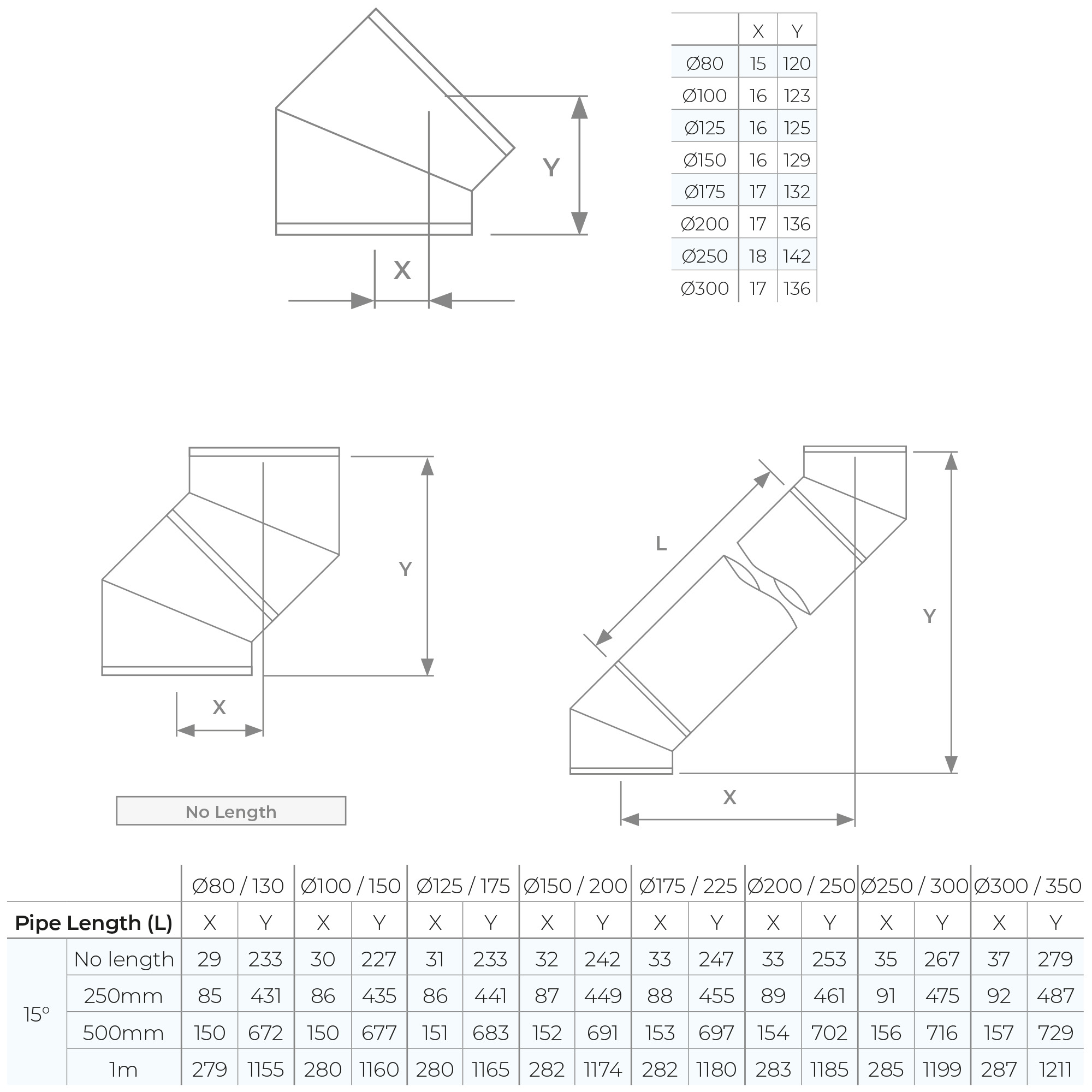 Y

X

| | X | Y |
|---|---|---|
| Ø80 | 15 | 120 |
| Ø100 | 16 | 123 |
| Ø125 | 16 | 125 |
| Ø150 | 16 | 129 |
| Ø175 | 17 | 132 |
| Ø200 | 17 | 136 |
| Ø250 | 18 | 142 |
| Ø300 | 17 | 136 |

Y

X

No Length

L

Y

X

| | | Ø80 / 130 | | Ø100 / 150 | | Ø125 / 175 | | Ø150 / 200 | | Ø175 / 225 | | Ø200 / 250 | | Ø250 / 300 | | Ø300 / 350 | |
|---|---|---|---|---|---|---|---|---|---|---|---|---|---|---|---|---|---|
| Pipe Length (L) | | X | Y | X | Y | X | Y | X | Y | X | Y | X | Y | X | Y | X | Y |
| 15° | No length | 29 | 233 | 30 | 227 | 31 | 233 | 32 | 242 | 33 | 247 | 33 | 253 | 35 | 267 | 37 | 279 |
| | 250mm | 85 | 431 | 86 | 435 | 86 | 441 | 87 | 449 | 88 | 455 | 89 | 461 | 91 | 475 | 92 | 487 |
| | 500mm | 150 | 672 | 150 | 677 | 151 | 683 | 152 | 691 | 153 | 697 | 154 | 702 | 156 | 716 | 157 | 729 |
| | 1m | 279 | 1155 | 280 | 1160 | 280 | 1165 | 282 | 1174 | 282 | 1180 | 283 | 1185 | 285 | 1199 | 287 | 1211 |